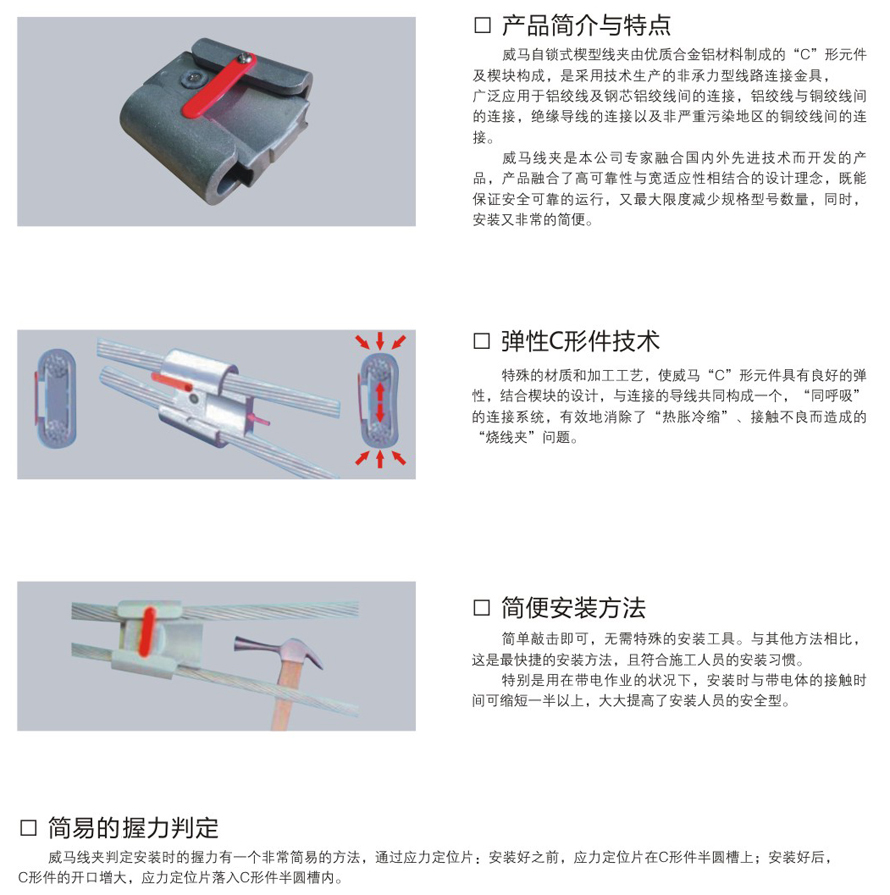 □ 产品简介与特点

威马自锁式楔型线夹由优质合金铝材料制成的“C”形元件及楔块构成，是采用技术生产的非承力型线路连接金具，广泛应用于铝绞线及钢芯铝绞线间的连接，铝绞线与铜绞线间的连接，绝缘导线的连接以及非严重污染地区的铜绞线间的连接。

威马线夹是本公司专家融合国内外先进技术而开发的产品，产品融合了高可靠性与宽适应性相结合的设计理念，既能保证安全可靠的运行，又最大限度减少规格型号数量，同时，安装又非常的简便。

□ 弹性C形件技术

特殊的材质和加工工艺，使威马“C”形元件具有良好的弹性，结合楔块的设计，与连接的导线共同构成一个，“同呼吸”的连接系统，有效地消除了“热胀冷缩”、接触不良而造成的“烧线夹”问题。

□ 简便安装方法

简单敲击即可，无需特殊的安装工具。与其他方法相比，这是最快捷的安装方法，且符合施工人员的安装习惯。

特别是用在带电作业的状况下，安装时与带电体的接触时间可缩短一半以上，大大提高了安装人员的安全型。

□ 简易的握力判定

威马线夹判定安装时的握力有一个非常简易的方法，通过应力定位片：安装好之前，应力定位片在C形件半圆槽上；安装好后，C形件的开口增大，应力定位片落入C形件半圆槽内。