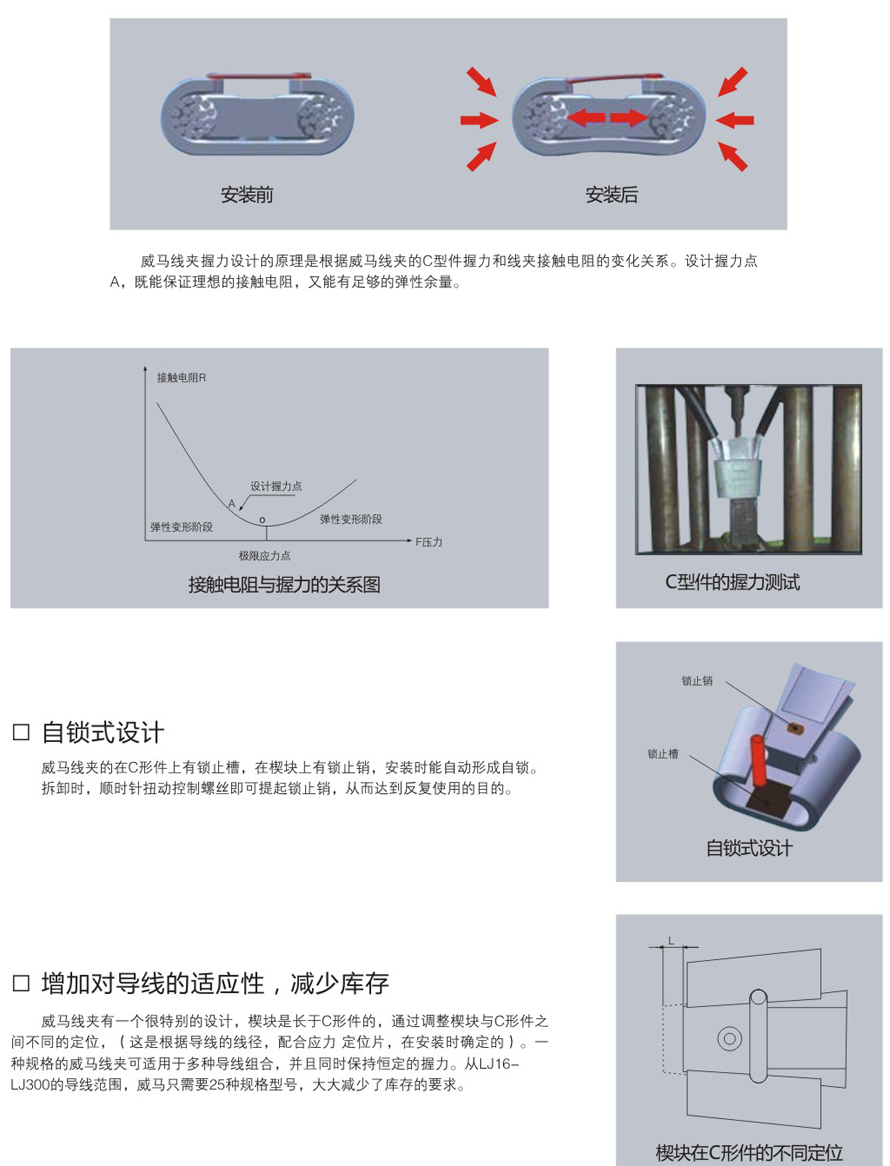 安装前

安装后

威马线夹握力设计的原理是根据威马线夹的C型件握力和线夹接触电阻的变化关系。设计握力点A，既能保证理想的接触电阻，又能有足够的弹性余量。

接触电阻R

设计握力点

A

o

弹性变形阶段

弹性变形阶段

F压力

极限应力点

接触电阻与握力的关系图

C型件的握力测试

□ 自锁式设计

威马线夹的在C形件上有锁止槽，在楔块上有锁止销，安装时能自动形成自锁。拆卸时，顺时针扭动控制螺丝即可提起锁止销，从而达到反复使用的目的。

锁止销

锁止槽

自锁式设计

□ 增加对导线的适应性，减少库存

威马线夹有一个很特别的设计，楔块是长于C形件的，通过调整楔块与C形件之间不同的定位，（这是根据导线的线径，配合应力 定位片，在安装时确定的）。一种规格的威马线夹可适用于多种导线组合，并且同时保持恒定的握力。从LJ16–LJ300的导线范围，威马只需要25种规格型号，大大减少了库存的要求。

L

楔块在C形件的不同定位